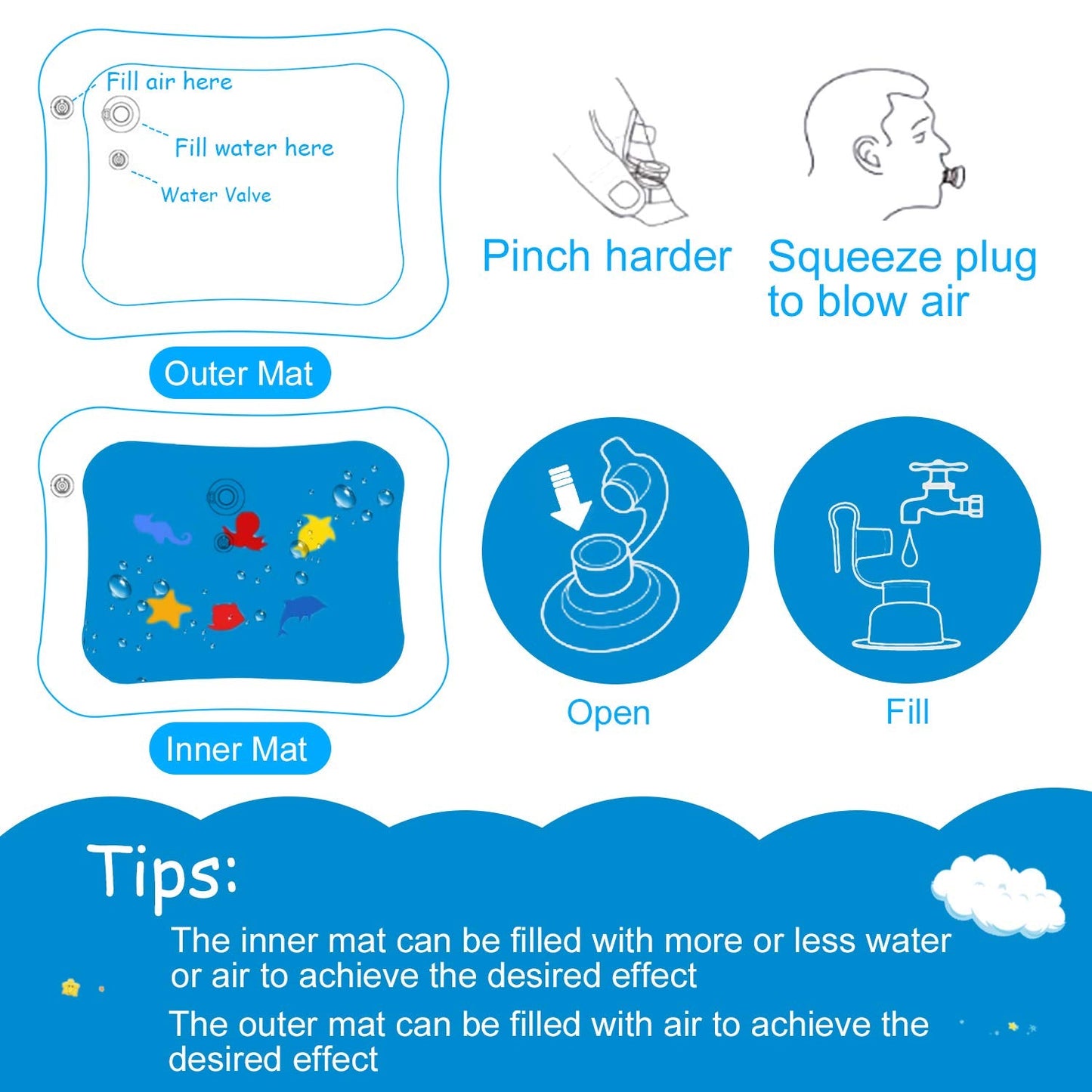 Fill air here

Fill water here

Water Valve

Outer Mat

Pinch harder

Squeeze plug to blow air

Inner Mat

Open

Fill

Tips:

The inner mat can be filled with more or less water or air to achieve the desired effect

The outer mat can be filled with air to achieve the desired effect